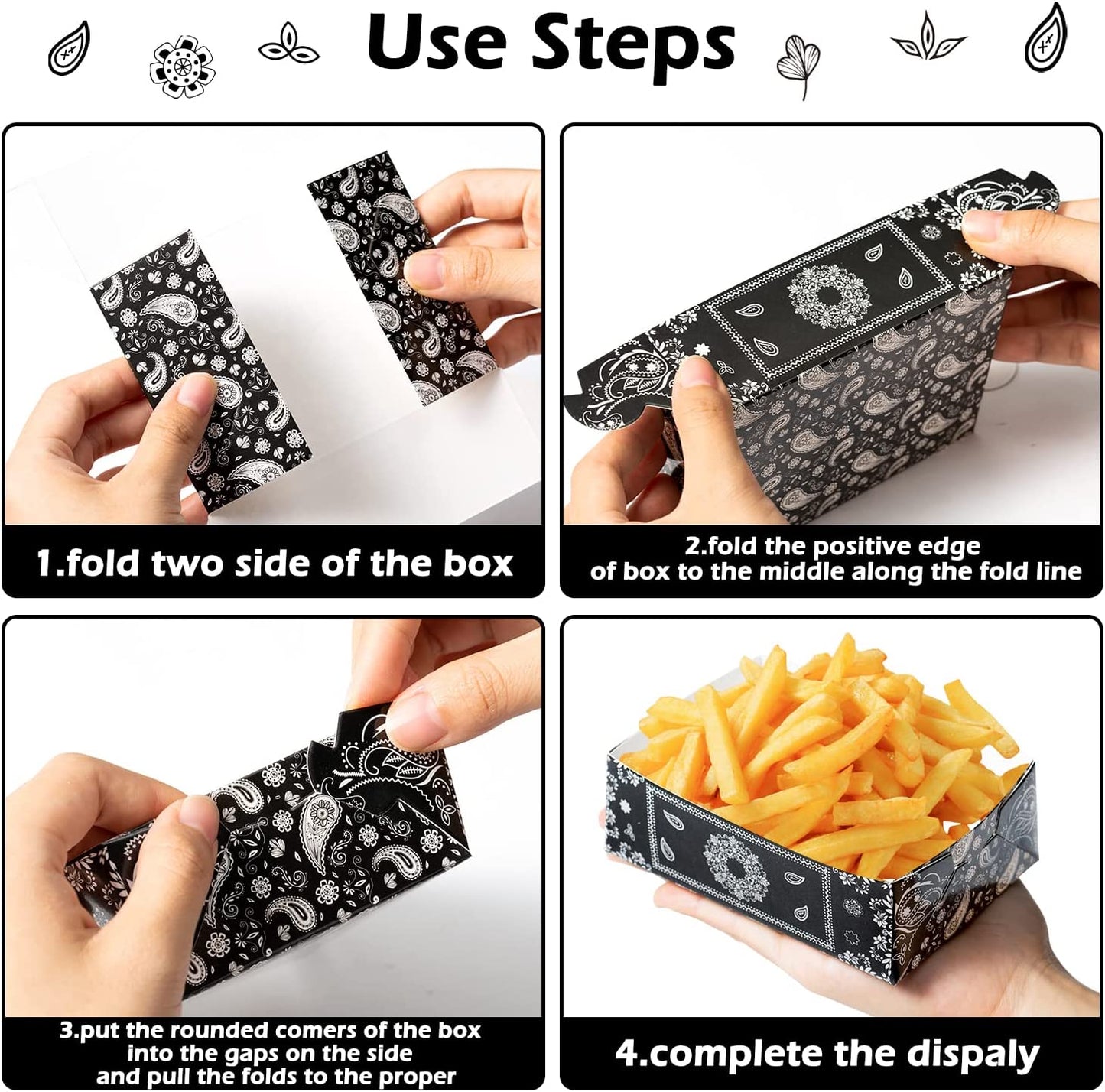 Use Steps

1.fold two side of the box

2.fold the positive edge of box to the middle along the fold line

3.put the rounded comers of the box into the gaps on the side and pull the folds to the proper

4.complete the dispaly